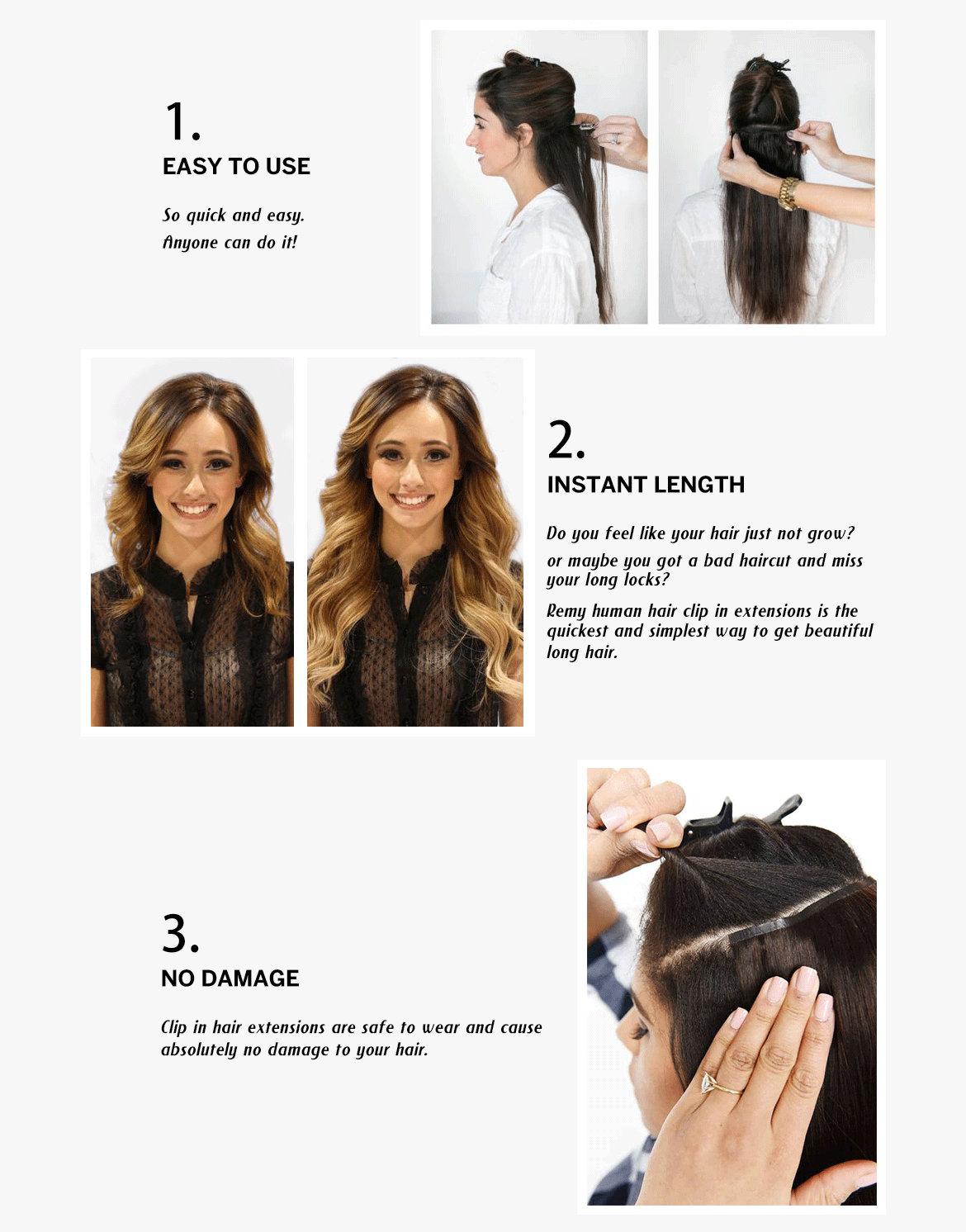 1.
EASY TO USE

So quick and easy.
Anyone can do it!

2.
INSTANT LENGTH

Do you feel like your hair just not grow?

or maybe you got a bad haircut and miss your long locks?

Remy human hair clip in extensions is the quickest and simplest way to get beautiful long hair.

3.
NO DAMAGE

Clip in hair extensions are safe to wear and cause absolutely no damage to your hair.